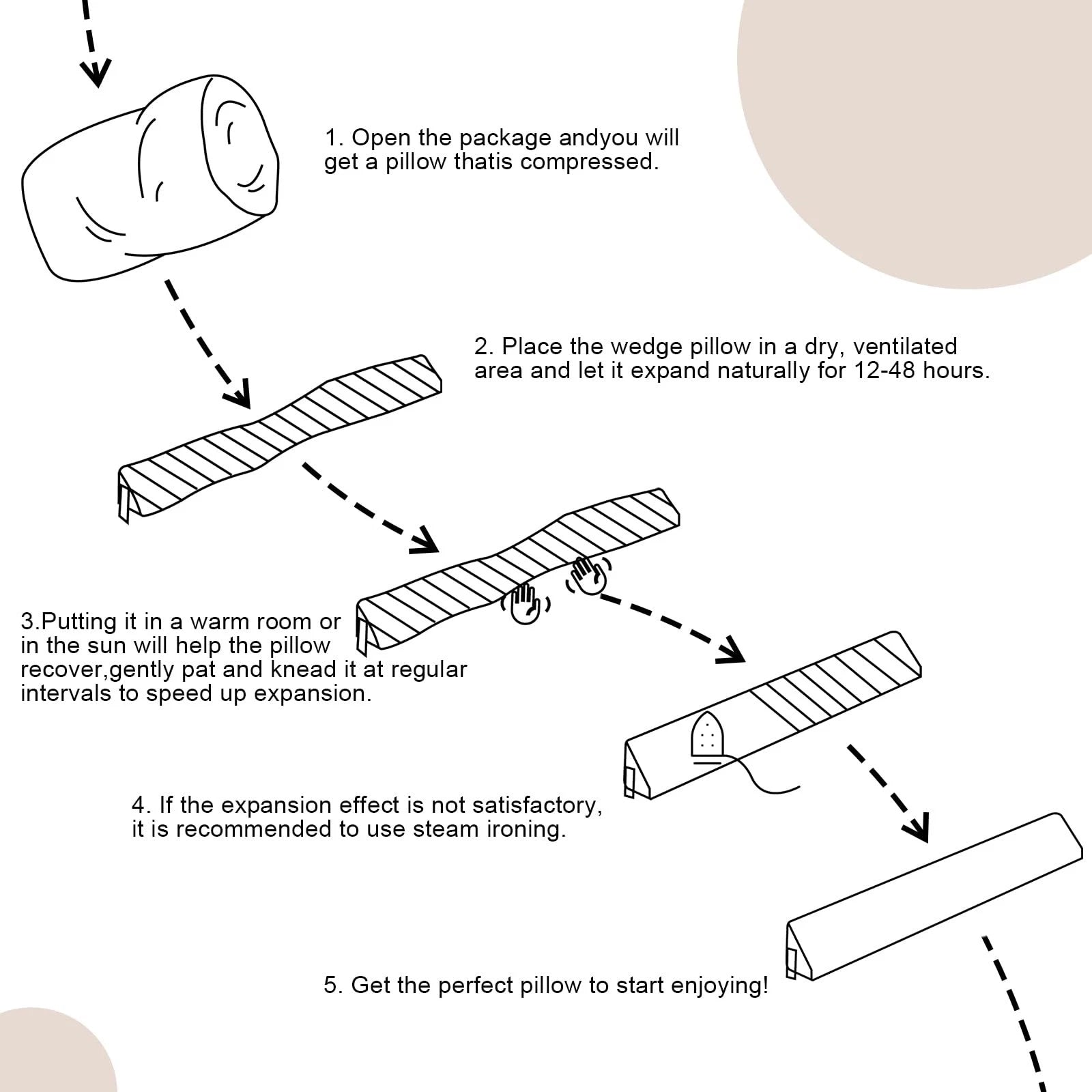 1. Open the package andyou will get a pillow thatis compressed.

2. Place the wedge pillow in a dry, ventilated area and let it expand naturally for 12-48 hours.

3.Putting it in a warm room or in the sun will help the pillow recover,gently pat and knead it at regular intervals to speed up expansion.

4. If the expansion effect is not satisfactory, it is recommended to use steam ironing.

5. Get the perfect pillow to start enjoying!