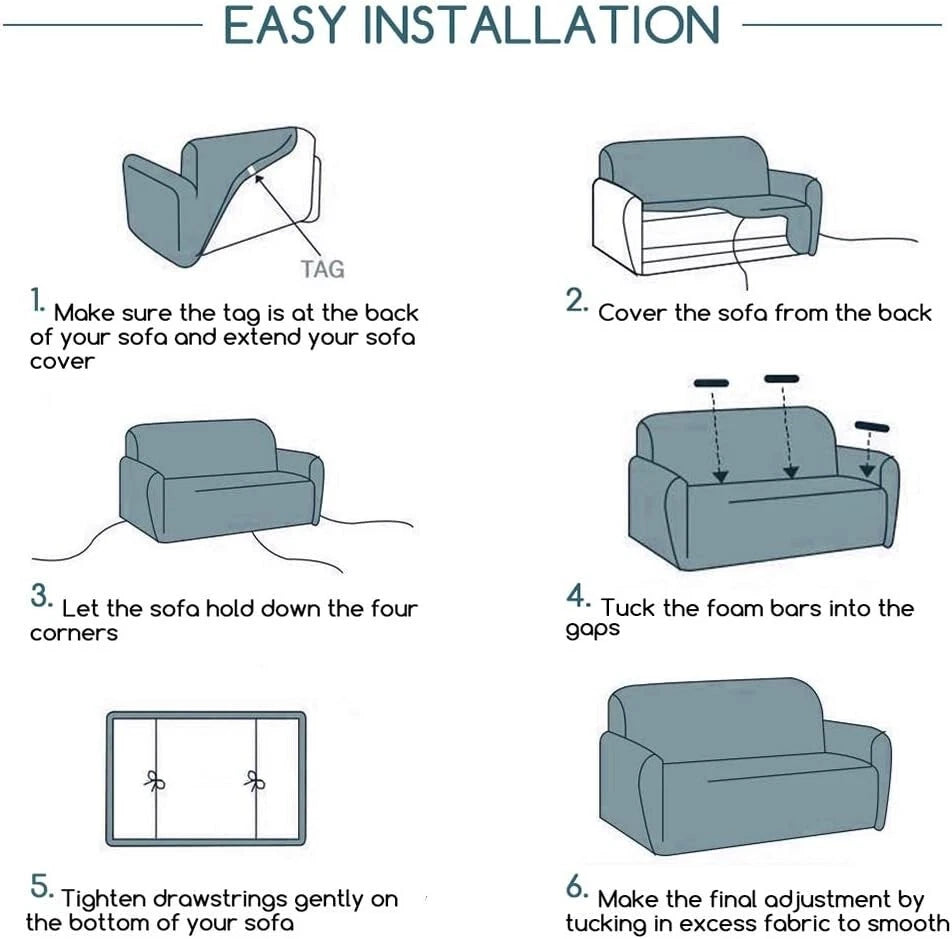 EASY INSTALLATION

TAG

1. Make sure the tag is at the back of your sofa and extend your sofa cover

2. Cover the sofa from the back

3. Let the sofa hold down the four corners

4. Tuck the foam bars into the gaps

5. Tighten drawstrings gently on the bottom of your sofa

6. Make the final adjustment by tucking in excess fabric to smooth