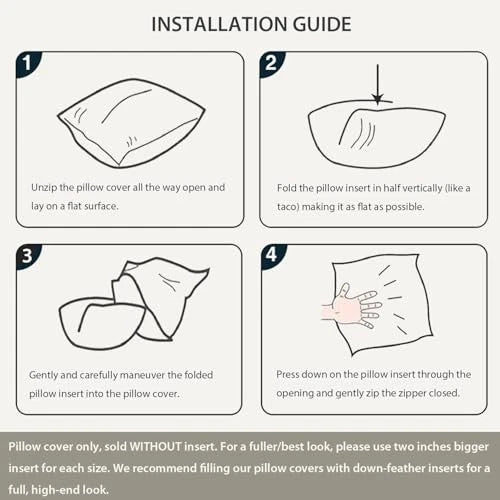 INSTALLATION GUIDE

1

Unzip the pillow cover all the way open and lay on a flat surface.

2

Fold the pillow insert in half vertically (like a taco) making it as flat as possible.

3

Gently and carefully maneuver the folded pillow insert into the pillow cover.

4

Press down on the pillow insert through the opening and gently zip the zipper closed.

Pillow cover only, sold WITHOUT insert. For a fuller/best look, please use two inches bigger insert for each size. We recommend filling our pillow covers with down-feather inserts for a full, high-end look.