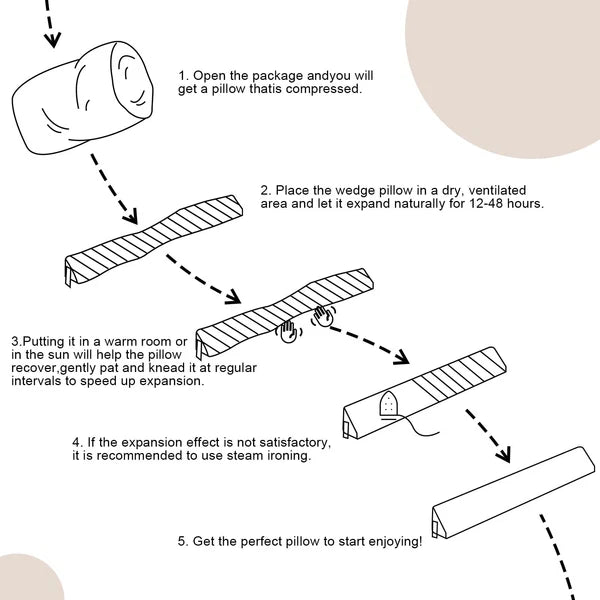 1. Open the package andyou will get a pillow thatis compressed.

2. Place the wedge pillow in a dry, ventilated area and let it expand naturally for 12-48 hours.

3.Putting it in a warm room or in the sun will help the pillow recover,gently pat and knead it at regular intervals to speed up expansion.

4. If the expansion effect is not satisfactory, it is recommended to use steam ironing.

5. Get the perfect pillow to start enjoying!